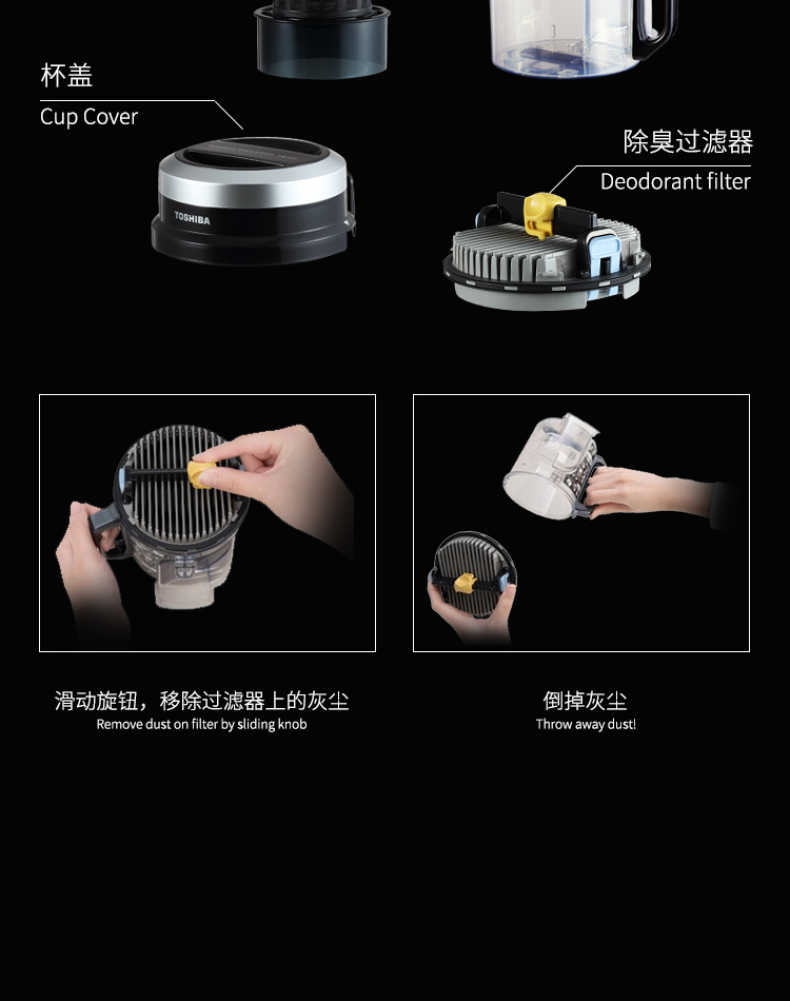 杯盖
Cup Cover

TOSHIBA

除臭过滤器
Deodorant filter

滑动旋钮，移除过滤器上的灰尘
Remove dust on filter by sliding knob

倒掉灰尘
Throw away dust!