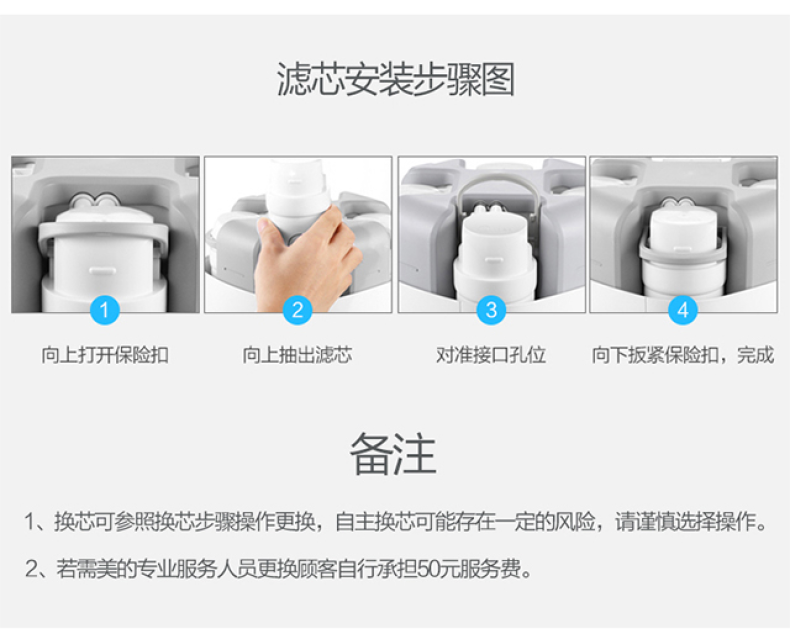 滤芯安装步骤图

1
向上打开保险扣

2
向上抽出滤芯

3
对准接口孔位

4
向下扳紧保险扣，完成

备注

1、换芯可参照换芯步骤操作更换，自主换芯可能存在一定的风险，请谨慎选择操作。

2、若需美的专业服务人员更换顾客自行承担50元服务费。